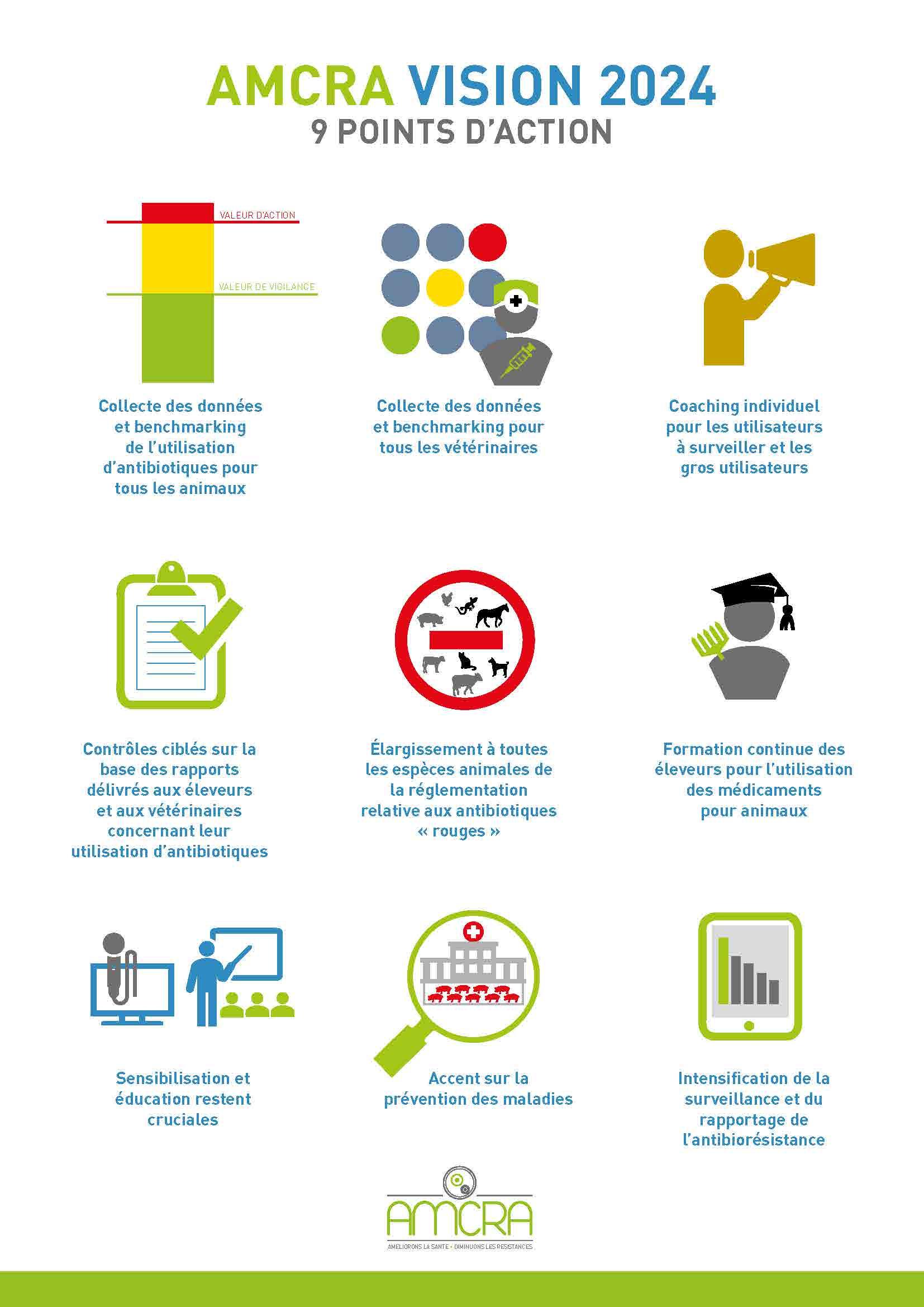 AMCRA VISION 2024
9 POINTS D'ACTION

VALEUR D'ACTION
VALEUR DE VIGILANCE

Collecte des données et benchmarking de l'utilisation d'antibiotiques pour tous les animaux

Collecte des données et benchmarking pour tous les vétérinaires

Coaching individuel pour les utilisateurs à surveiller et les gros utilisateurs

Contrôles ciblés sur la base des rapports délivrés aux éleveurs et aux vétérinaires concernant leur utilisation d'antibiotiques

Élargissement à toutes les espèces animales de la réglementation relative aux antibiotiques « rouges »

Formation continue des éleveurs pour l'utilisation des médicaments pour animaux

Sensibilisation et éducation restent cruciales

Accent sur la prévention des maladies

Intensification de la surveillance et du rapportage de l'antibiorésistance

AMCRA
AMELIORONS LA SANTE • DIMINUONS LES RESISTANCES